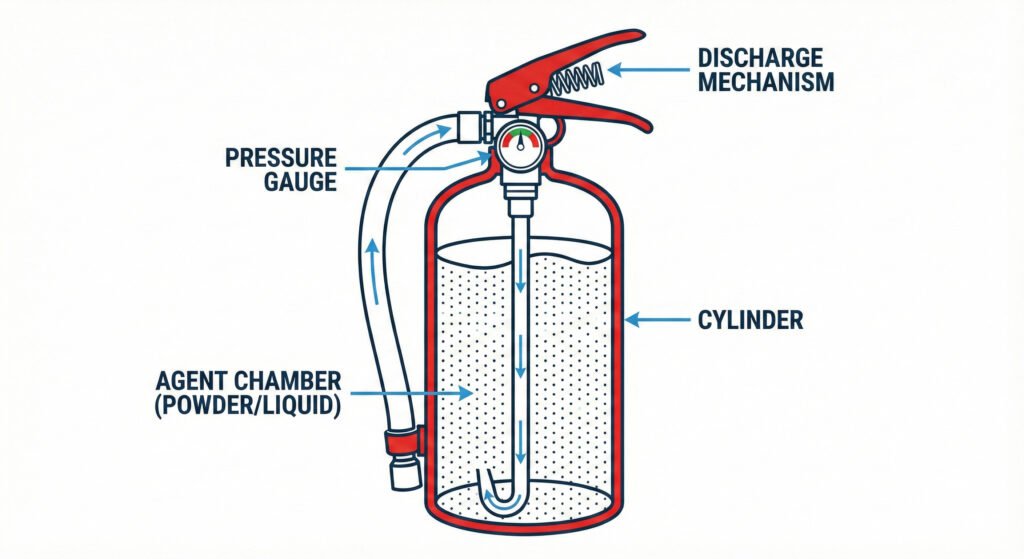 DISCHARGE MECHANISM

PRESSURE GAUGE

CYLINDER

AGENT CHAMBER (POWDER/LIQUID)